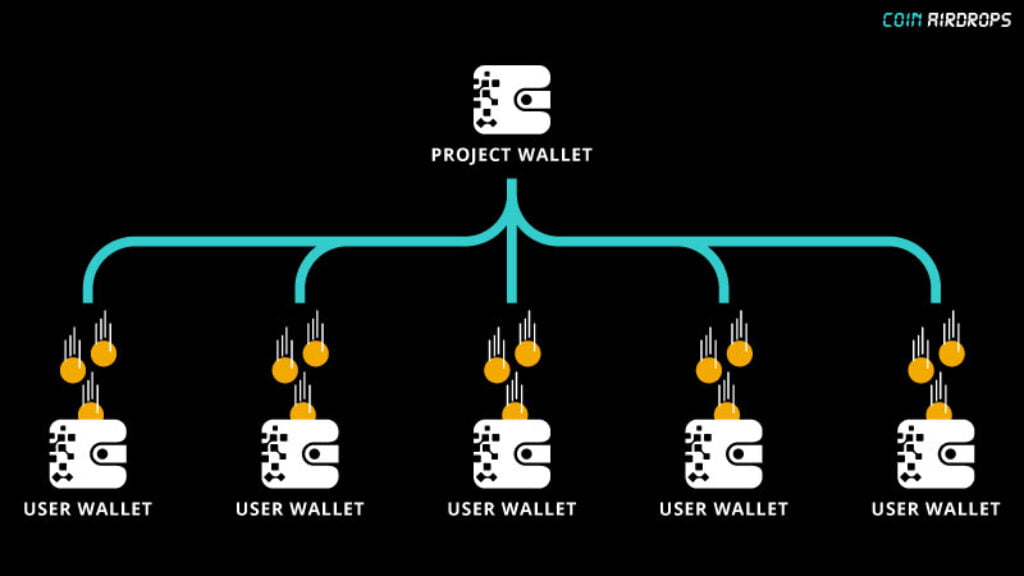 COIN AIRDROPS

PROJECT WALLET

USER WALLET

USER WALLET

USER WALLET

USER WALLET

USER WALLET